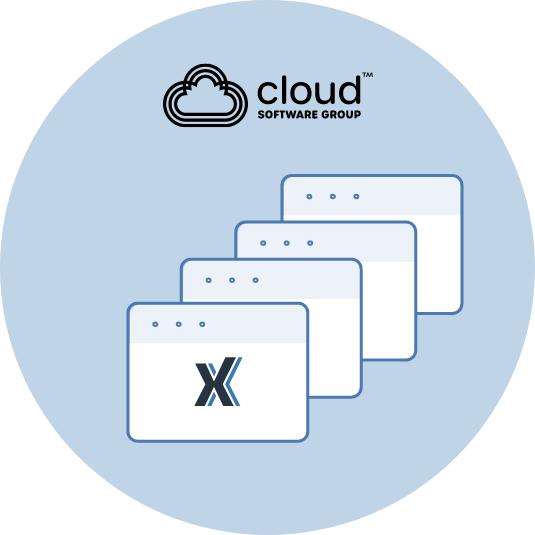 cloud™
SOFTWARE GROUP

X